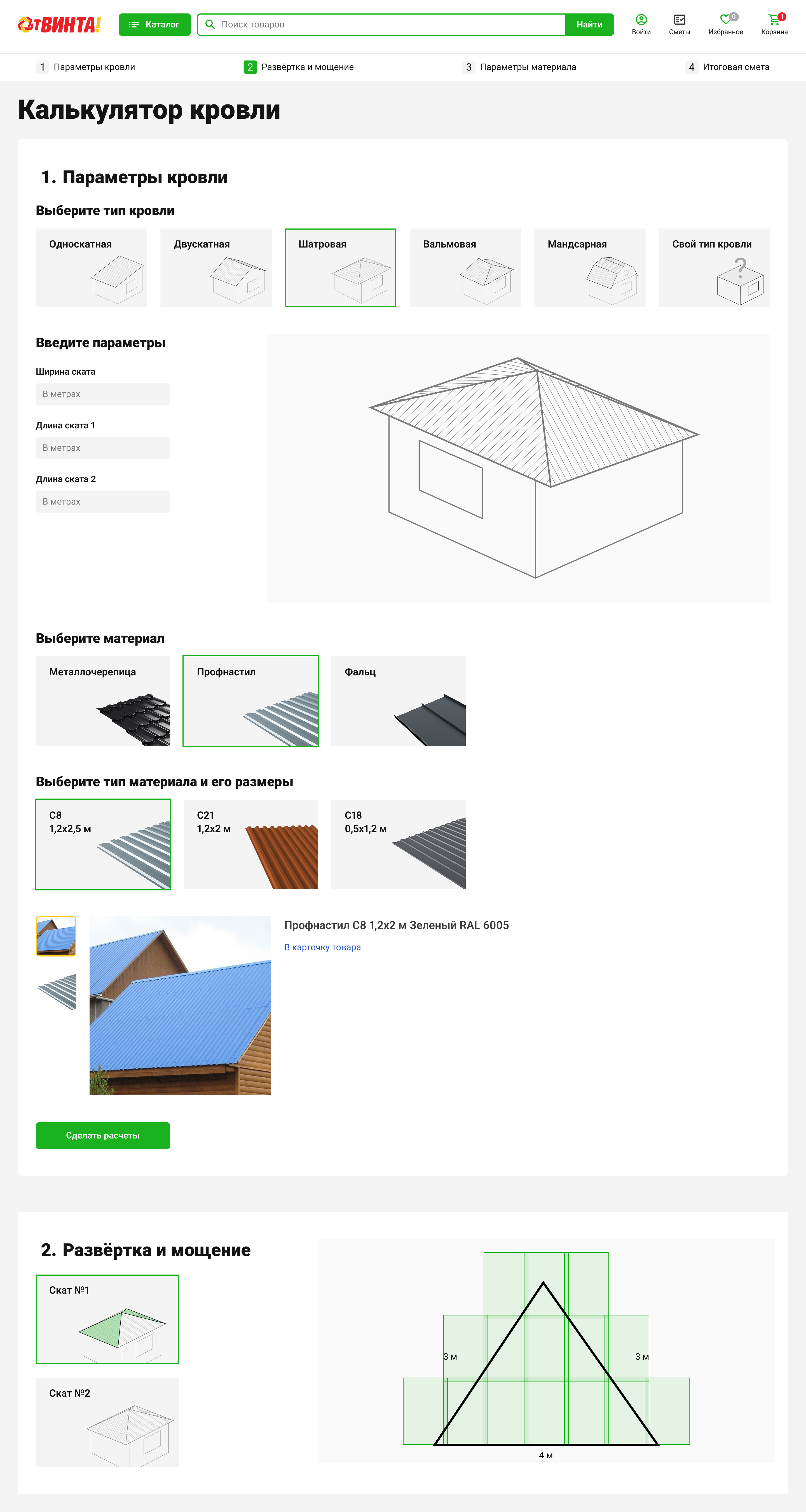 ОтВИНТА!

Каталог

Поиск товаров

Найти

Войти

Сметы

0
Избранное

1
Корзина

1 Параметры кровли

2 Развёртка и мощение

3 Параметры материала

4 Итоговая смета

Калькулятор кровли

1. Параметры кровли

Выберите тип кровли

Односкатная

Двускатная

Шатровая

Вальмовая

Мандсарная

Свой тип кровли

Введите параметры

Ширина ската

В метрах

Длина ската 1

В метрах

Длина ската 2

В метрах

Выберите материал

Металлочерепица

Профнастил

Фальц

Выберите тип материала и его размеры

С8
1,2х2,5 м

С21
1,2х2 м

С18
0,5х1,2 м

Профнастил С8 1,2х2 м Зеленый RAL 6005

В карточку товара

Сделать расчеты

2. Развёртка и мощение

Скат №1

Скат №2

3 м

3 м

4 м